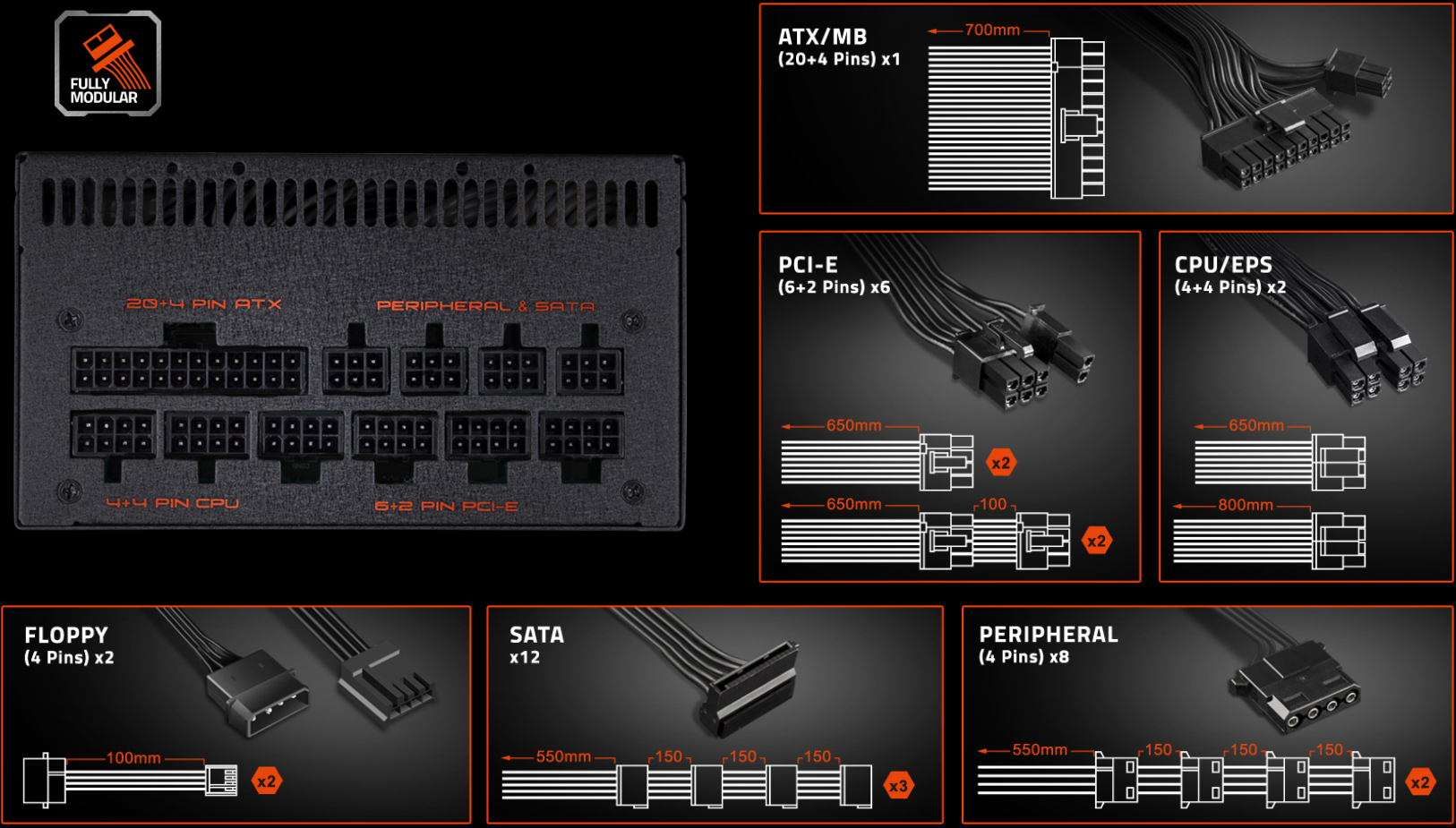 FULLY MODULAR

20+4 PIN ATX
PERIPHERAL & SATA
4+4 PIN CPU
6+2 PIN PCI-E

ATX/MB
(20+4 Pins) x1
700mm

PCI-E
(6+2 Pins) x6
650mm
x2
650mm
100
x2

CPU/EPS
(4+4 Pins) x2
650mm
800mm

FLOPPY
(4 Pins) x2
100mm
x2

SATA
x12
550mm
150
150
150
x3

PERIPHERAL
(4 Pins) x8
550mm
150
150
150
x2