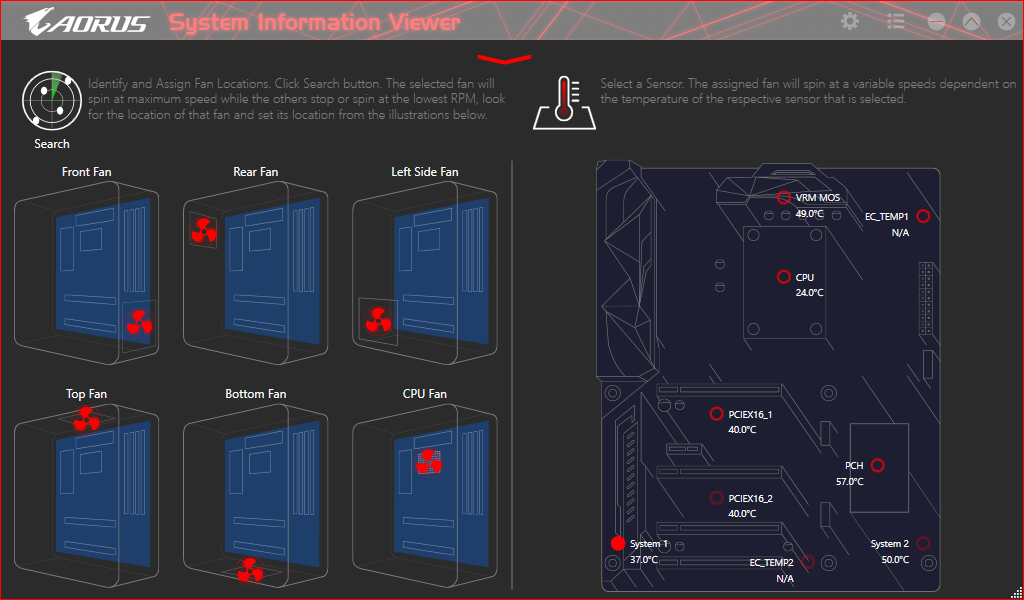 AORUS System Information Viewer

Identify and Assign Fan Locations. Click Search button. The selected fan will spin at maximum speed while the others stop or spin at the lowest RPM, look for the location of that fan and set its location from the illustrations below.

Search

Select a Sensor. The assigned fan will spin at a variable speeds dependent on the temperature of the respective sensor that is selected.

Front Fan
Rear Fan
Left Side Fan
Top Fan
Bottom Fan
CPU Fan

VRM MOS
49.0°C
EC_TEMP1
N/A
CPU
24.0°C
PCIEX16_1
40.0°C
PCH
57.0°C
PCIEX16_2
40.0°C
System 1
37.0°C
EC_TEMP2
N/A
System 2
50.0°C