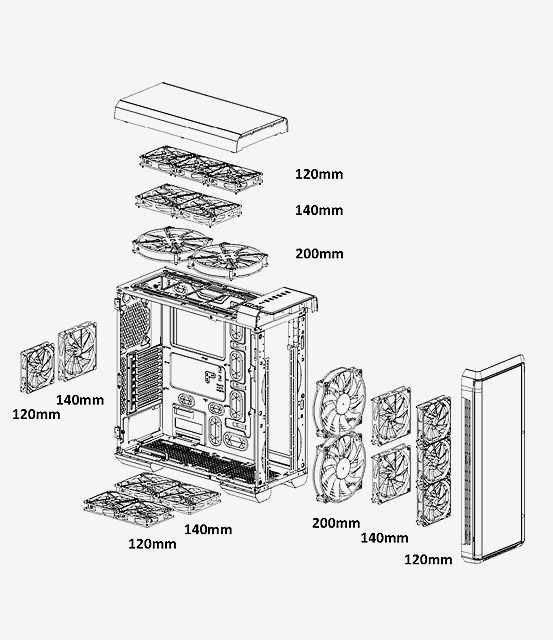 120mm

140mm

200mm

140mm

120mm

140mm

120mm

200mm

140mm

120mm