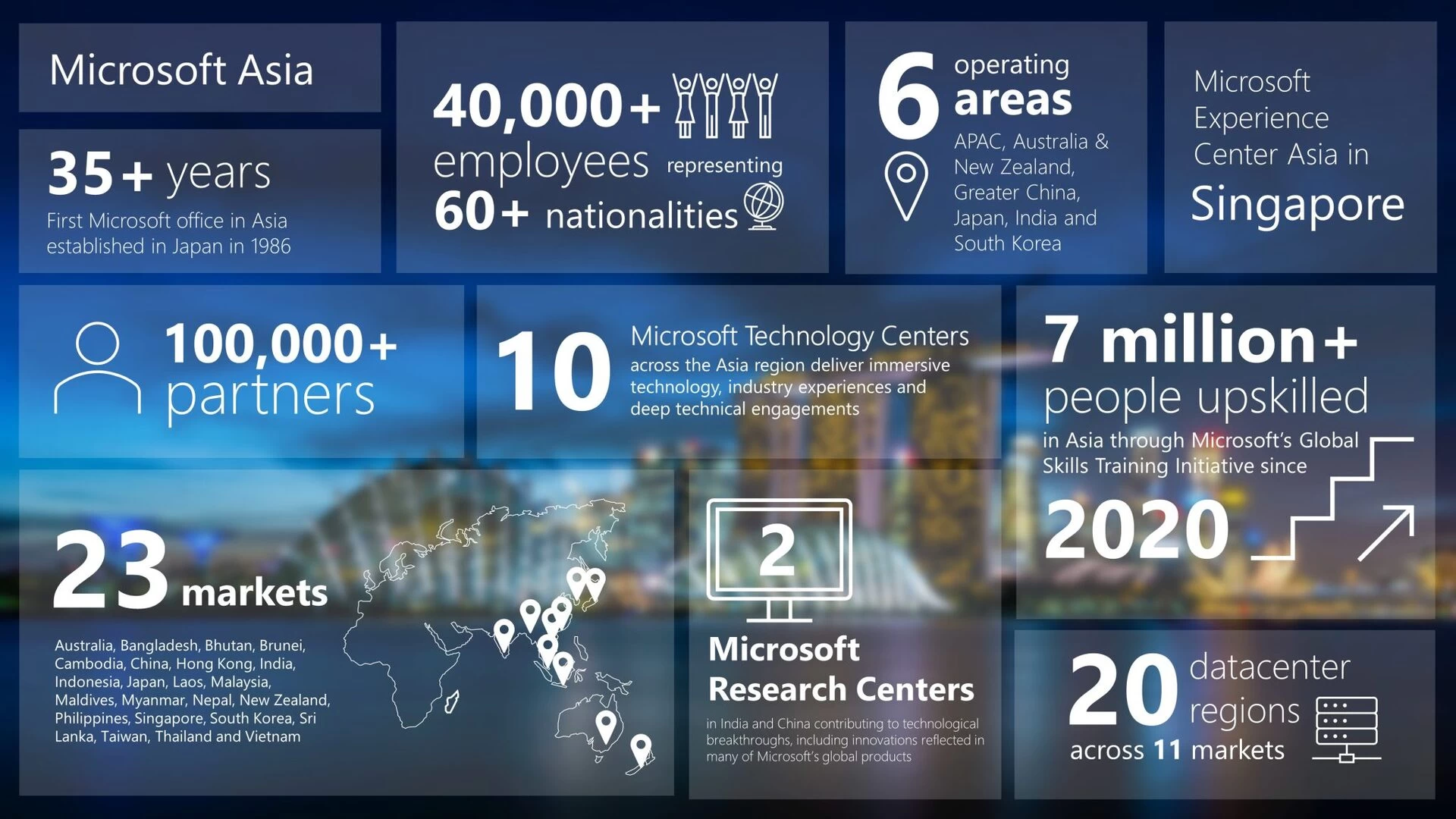 Microsoft Asia

35+ years
First Microsoft office in Asia established in Japan in 1986

40,000+ employees representing 60+ nationalities

6 operating areas
APAC, Australia & New Zealand, Greater China, Japan, India and South Korea

Microsoft Experience Center Asia in Singapore

100,000+ partners

10 Microsoft Technology Centers
across the Asia region deliver immersive technology, industry experiences and deep technical engagements

7 million+ people upskilled
in Asia through Microsoft's Global Skills Training Initiative since
2020

23 markets
Australia, Bangladesh, Bhutan, Brunei, Cambodia, China, Hong Kong, India, Indonesia, Japan, Laos, Malaysia, Maldives, Myanmar, Nepal, New Zealand, Philippines, Singapore, South Korea, Sri Lanka, Taiwan, Thailand and Vietnam

2
Microsoft Research Centers
in India and China contributing to technological breakthroughs, including innovations reflected in many of Microsoft's global products

20 datacenter regions
across 11 markets