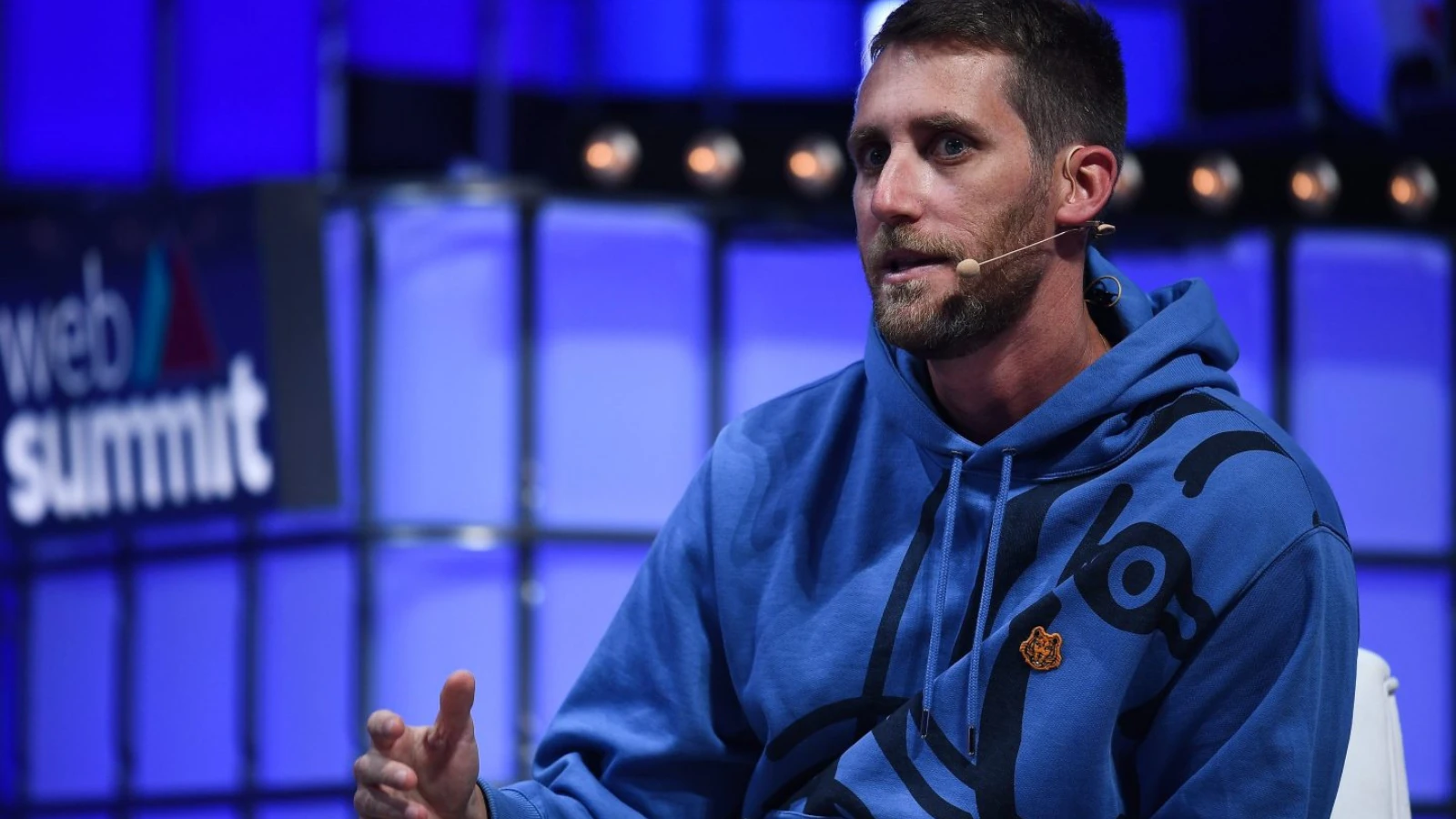 web summit