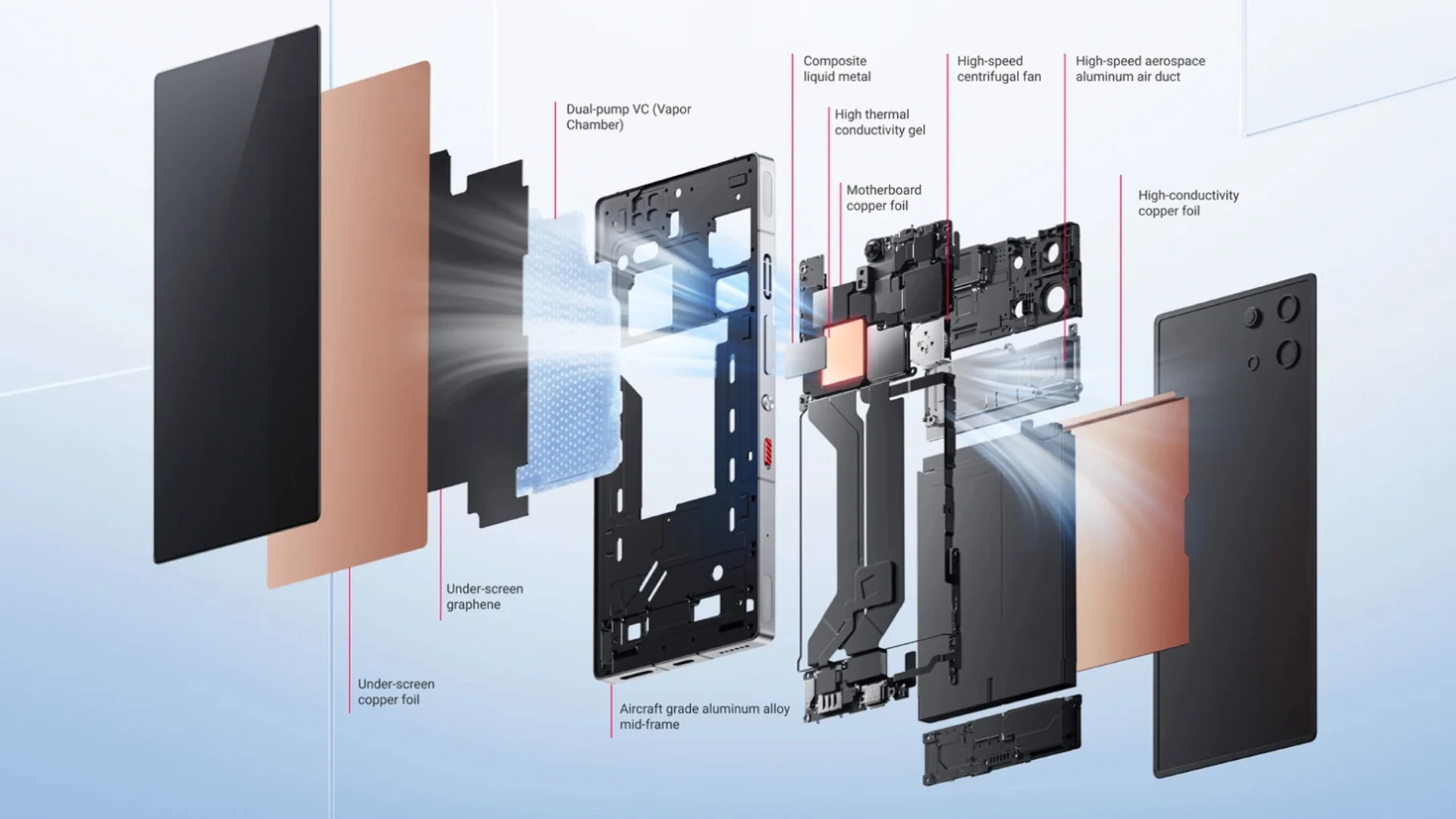 Composite liquid metal

High-speed centrifugal fan

High-speed aerospace aluminum air duct

Dual-pump VC (Vapor Chamber)

High thermal conductivity gel

Motherboard copper foil

High-conductivity copper foil

Under-screen graphene

Under-screen copper foil

Aircraft grade aluminum alloy mid-frame