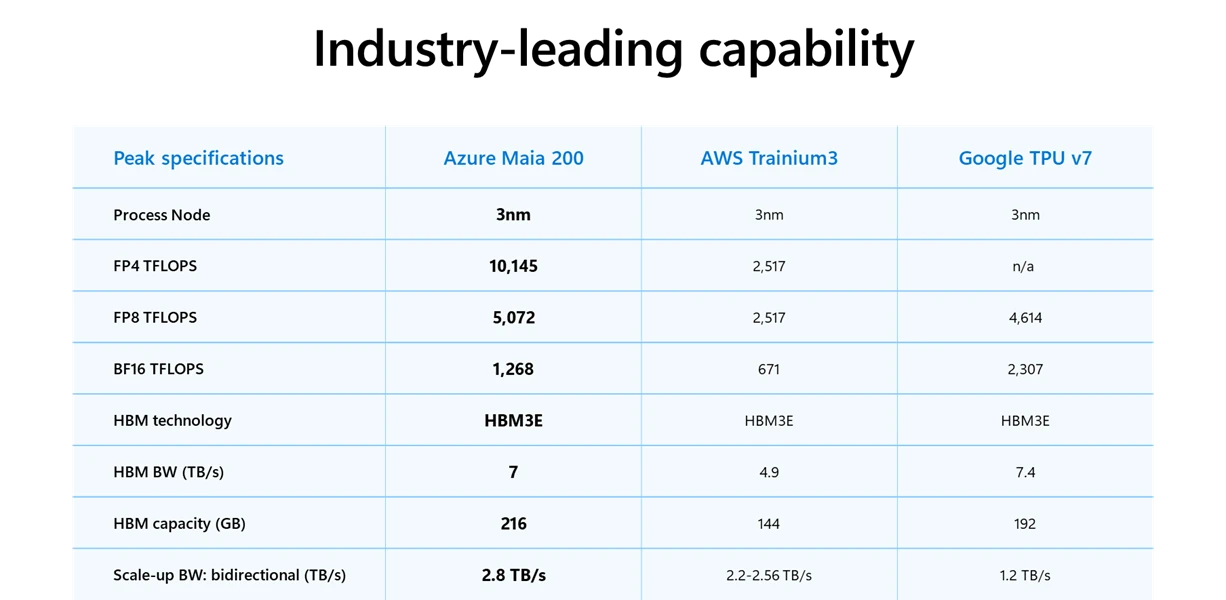 Industry-leading capability

| Peak specifications | Azure Maia 200 | AWS Trainium3 | Google TPU v7 |
|---|---|---|---|
| Process Node | 3nm | 3nm | 3nm |
| FP4 TFLOPS | 10,145 | 2,517 | n/a |
| FP8 TFLOPS | 5,072 | 2,517 | 4,614 |
| BF16 TFLOPS | 1,268 | 671 | 2,307 |
| HBM technology | HBM3E | HBM3E | HBM3E |
| HBM BW (TB/s) | 7 | 4.9 | 7.4 |
| HBM capacity (GB) | 216 | 144 | 192 |
| Scale-up BW: bidirectional (TB/s) | 2.8 TB/s | 2.2-2.56 TB/s | 1.2 TB/s |