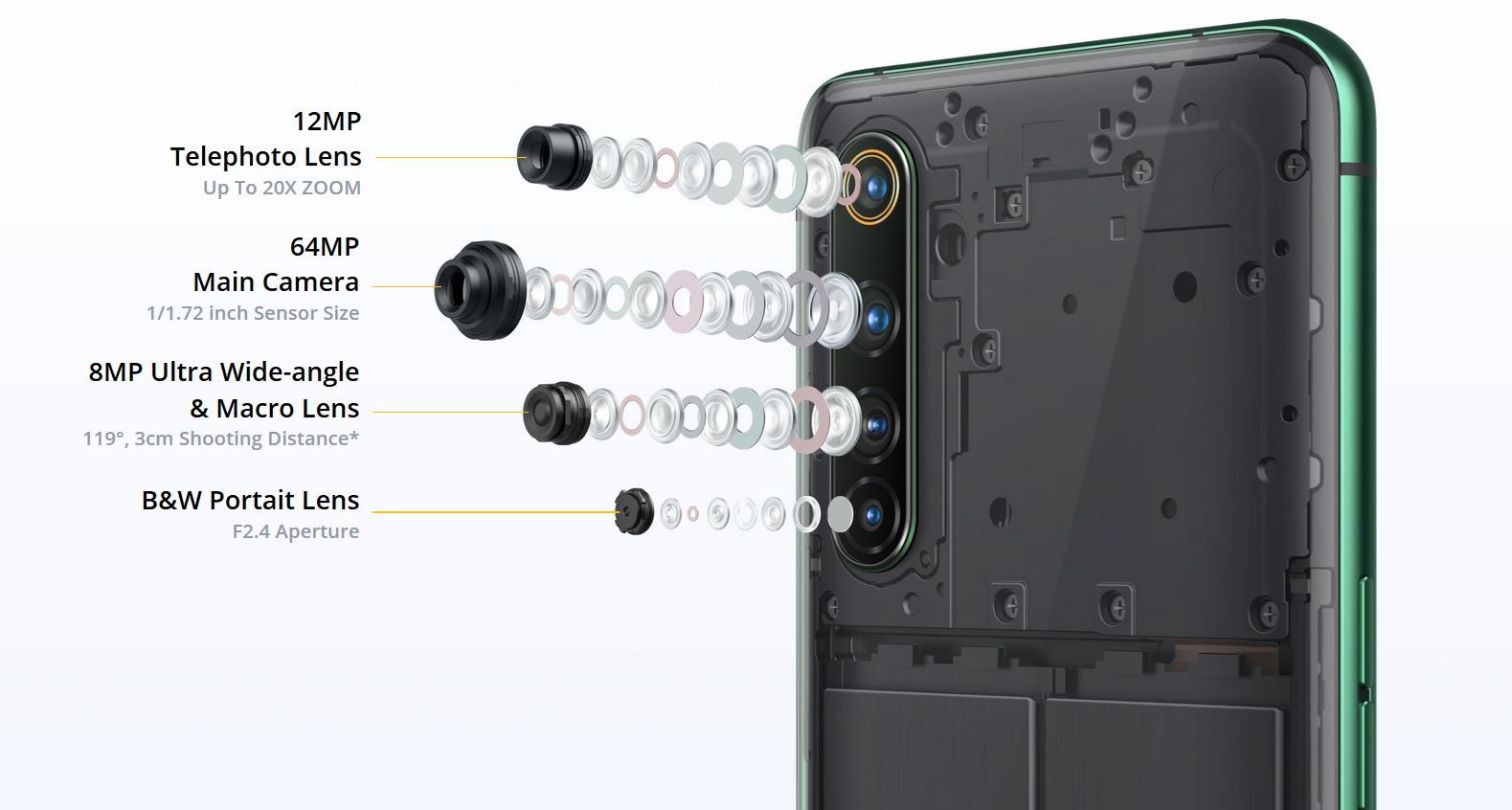 12MP
Telephoto Lens
Up To 20X ZOOM

64MP
Main Camera
1/1.72 inch Sensor Size

8MP Ultra Wide-angle
& Macro Lens
119°, 3cm Shooting Distance*

B&W Portait Lens
F2.4 Aperture